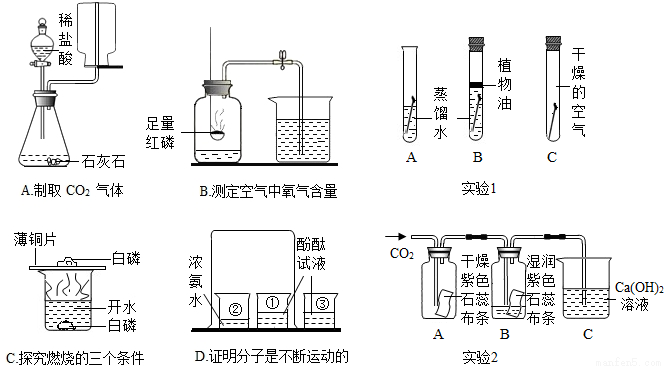 稀盐酸

石灰石

A.制取 $CO_2$ 气体

足量红磷

B.测定空气中氧气含量

蒸馏水

植物油

干燥的空气

A B C

实验1

薄铜片

白磷

开水

白磷

C.探究燃烧的三个条件

浓氨水

酚酞试液

②

①

③

D.证明分子是不断运动的

$CO_2$

干燥紫色石蕊布条

湿润紫色石蕊布条

$Ca(OH)_2$ 溶液

A B C

实验2

manfen5.com